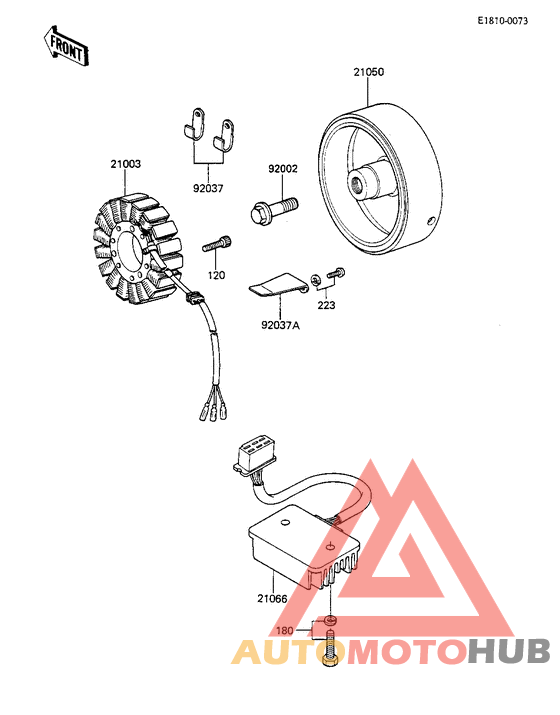 E1810-0073

FRONT

21050

21003

92037

92002

120

223

92037A

21066

180

AUTOMOTOHUB