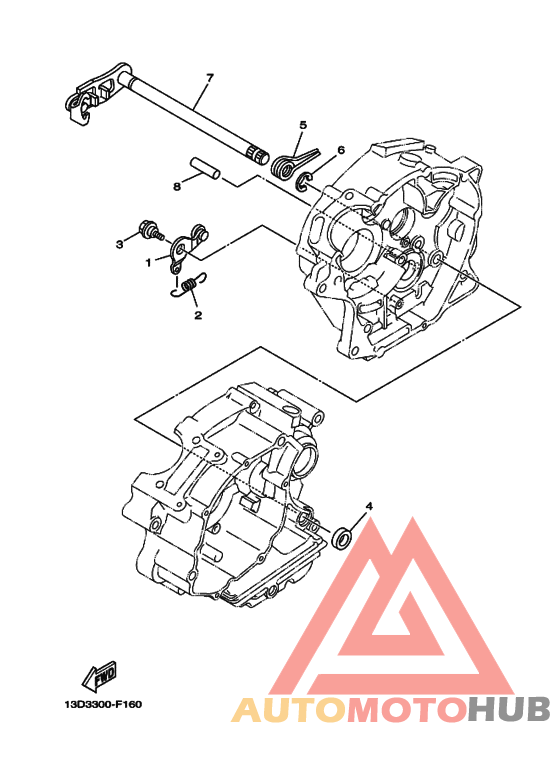 7
5
6
8
3
1
2
4
FWD
13D3300-F160
AUTOMOTOHUB