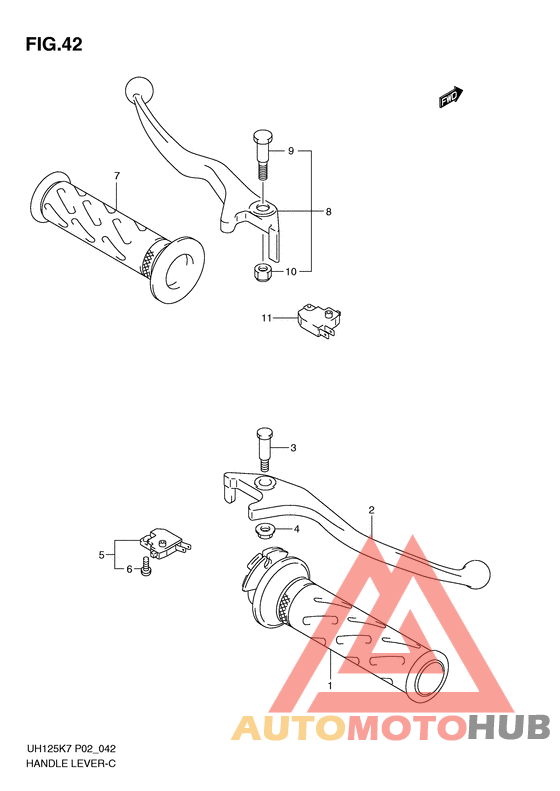 FIG.42

FWD

9
7
8
10
11
3
2
4
5
6
1

AUTOMOTOHUB

UH125K7 P02_042
HANDLE LEVER-C