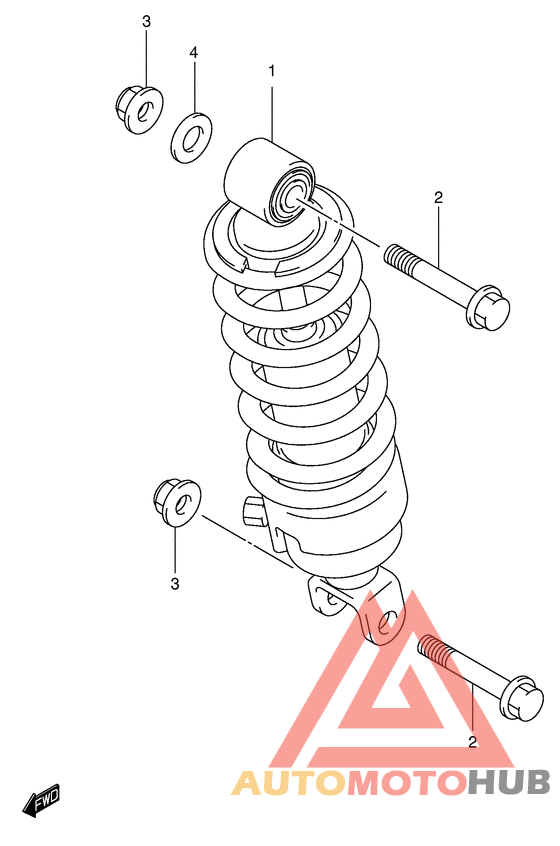 3
4
1
2
3
2
FWD
AUTOMOTOHUB