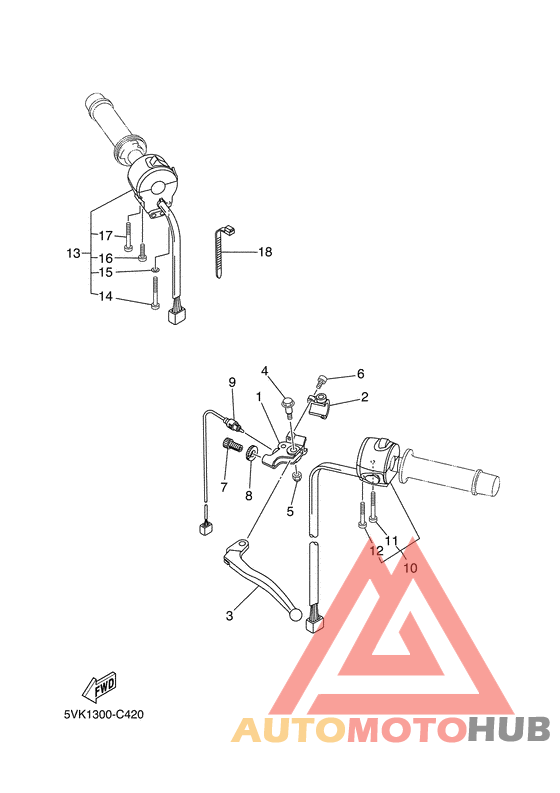 17
13
16
15
14
18
9
4
6
1
2
7
8
5
11
12
10
3
FWD
5VK1300-C420
AUTOMOTOHUB