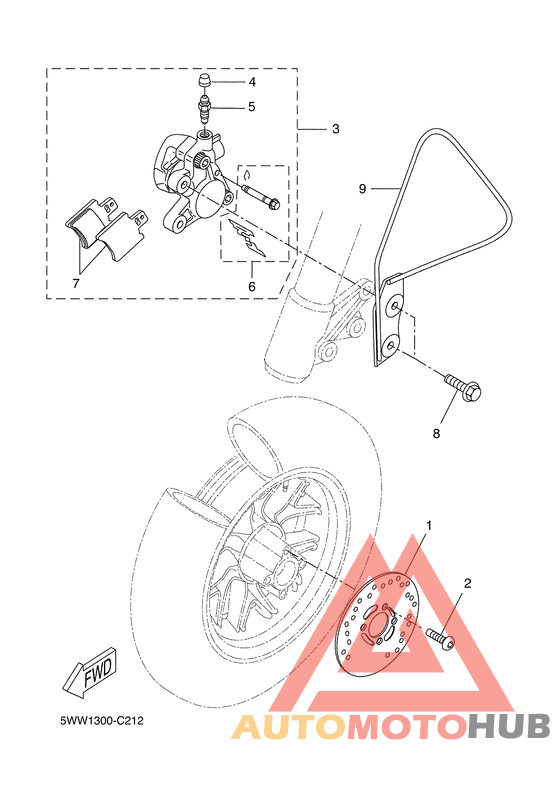 4
5
3
9
7
6
8
1
2
FWD
5WW1300-C212
AUTOMOTOHUB