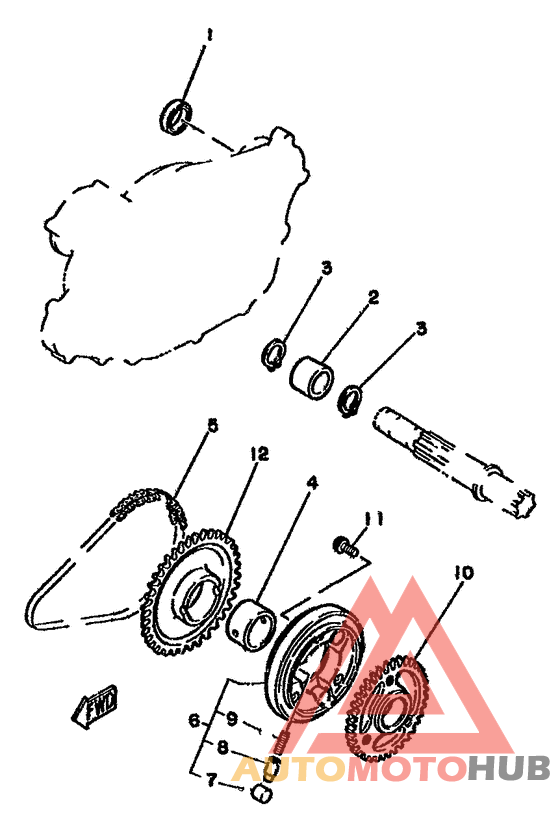 1
3
2
3
5
12
4
11
10
FWD
6
9
8
7
AUTOMOTOHUB