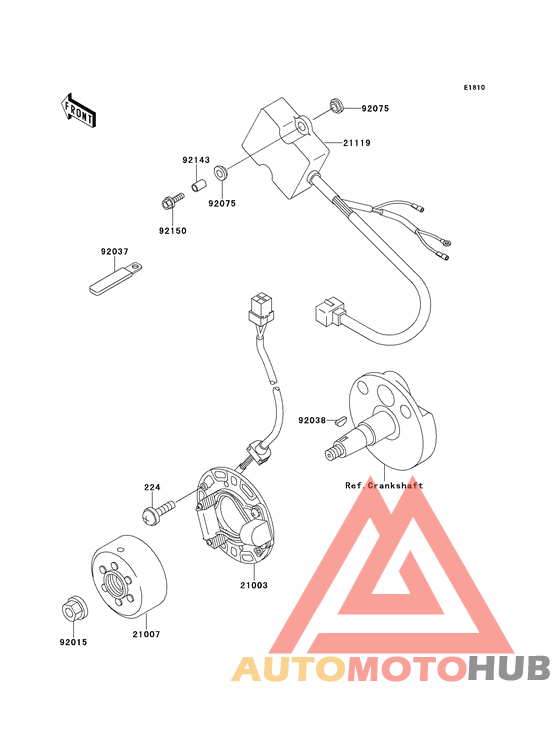 E1810

FRONT

92075

21119

92143

92075

92150

92037

92038

Ref.Crankshaft

224

21003

21007

92015

AUTOMOTOHUB