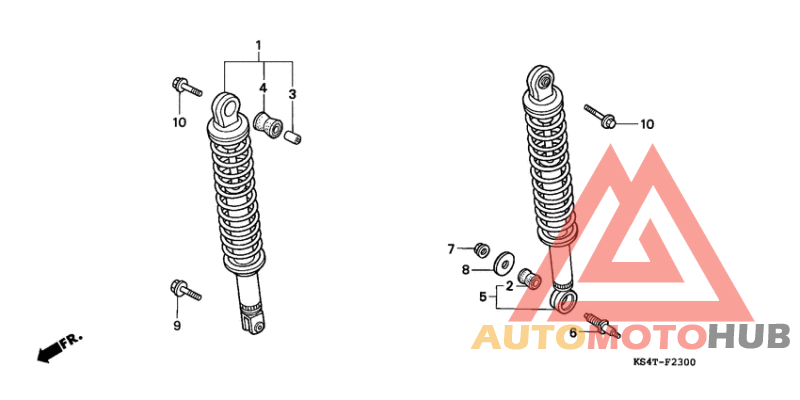 1
4
3
10
9
FR.
10
7
8
2
5
6
AUTOMOTOHUB
KS4T-F2300