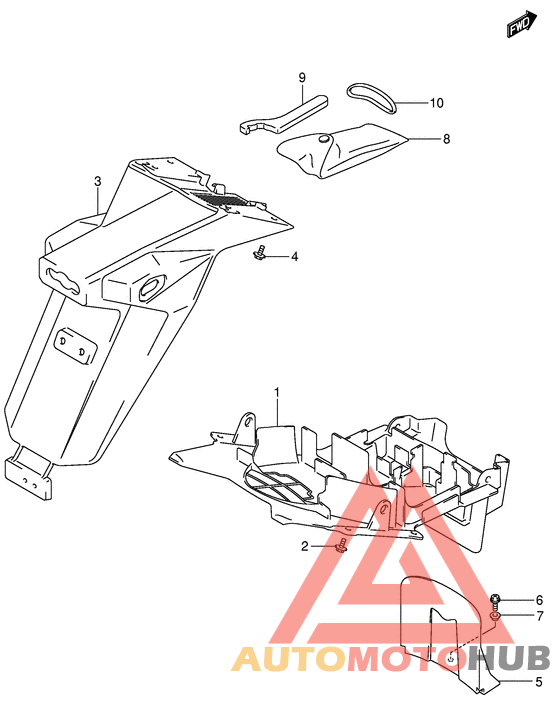 FWD
9
10
8
3
4
1
2
6
7
5
AUTOMOTOHUB