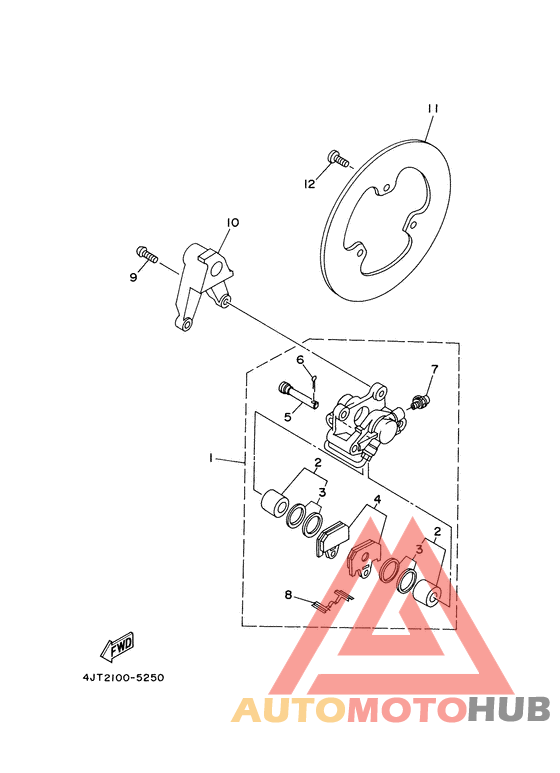 11

12

10

9

6

7

5

1

2

3

4

2

3

8

FWD

4JT2100-5250

AUTOMOTOHUB