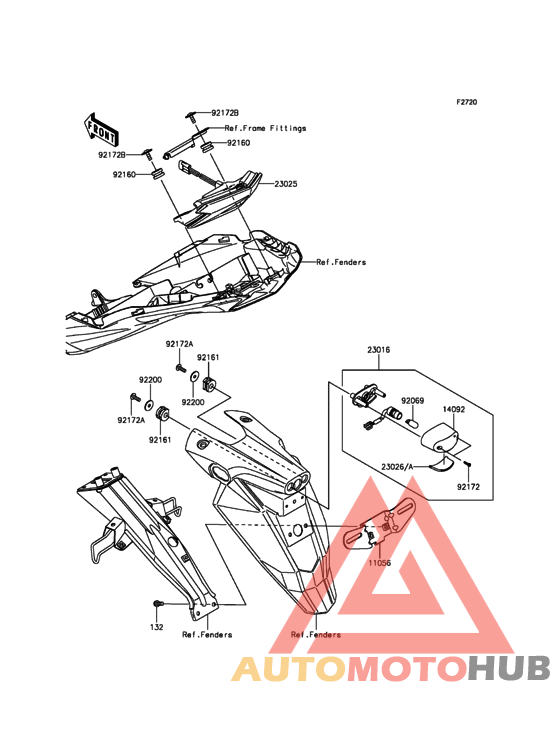 F2720

FRONT

92172B
Ref.Frame Fittings
92160
92172B
92160
23025
Ref.Fenders

92172A
92161
92200
92200
92172A
92161

23016
92069
14092
23026/A
92172
11056

132
Ref.Fenders
Ref.Fenders

AUTOMOTOHUB