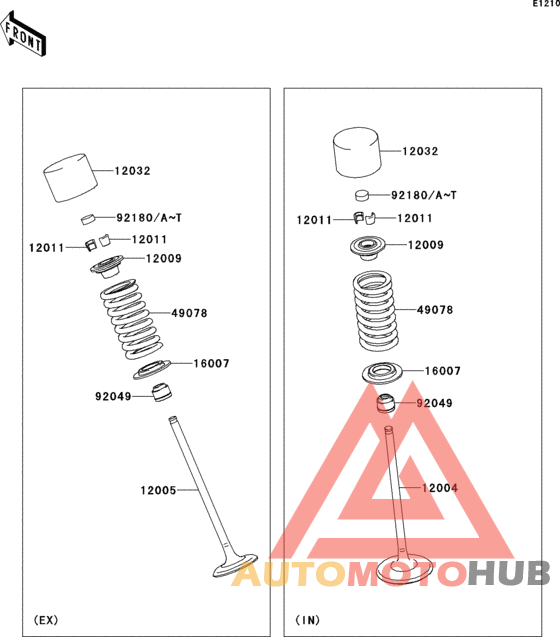 E1210

FRONT

12032

92180/A~T

12011

12011

12009

49078

16007

92049

12005

(EX)

12032

92180/A~T

12011

12011

12009

49078

16007

92049

12004

(IN)

AUTOMOTOHUB