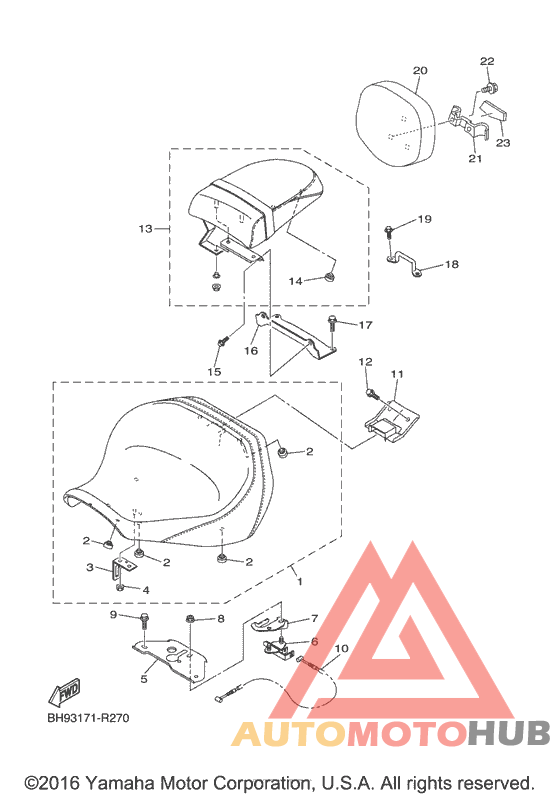 20
22
23
21
13
19
18
14
17
16
15
12
11
2
2
2
2
3
4
1
9
8
7
6
10
5
FWD
BH93171-R270
AUTOMOTOHUB
©2016 Yamaha Motor Corporation, U.S.A. All rights reserved.