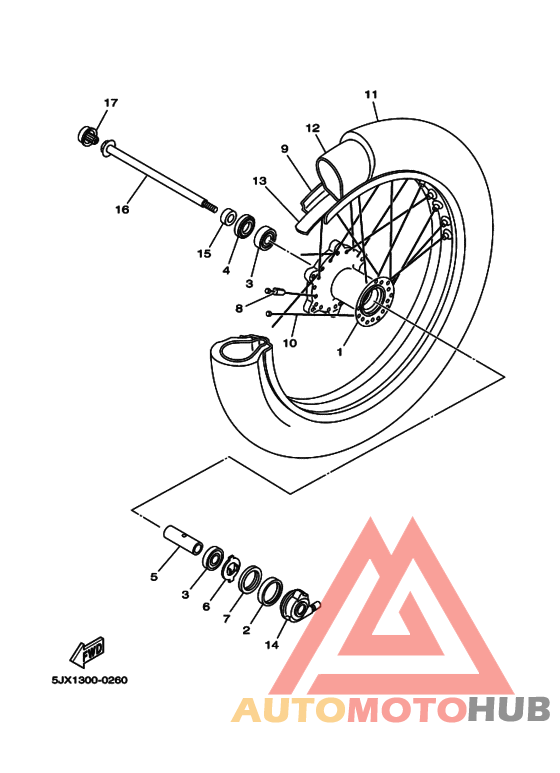 17
11
12
9
13
16
15
4
3
8
10
1
5
3
6
7
2
14
FWD
5JX1300-0260
AUTOMOTOHUB