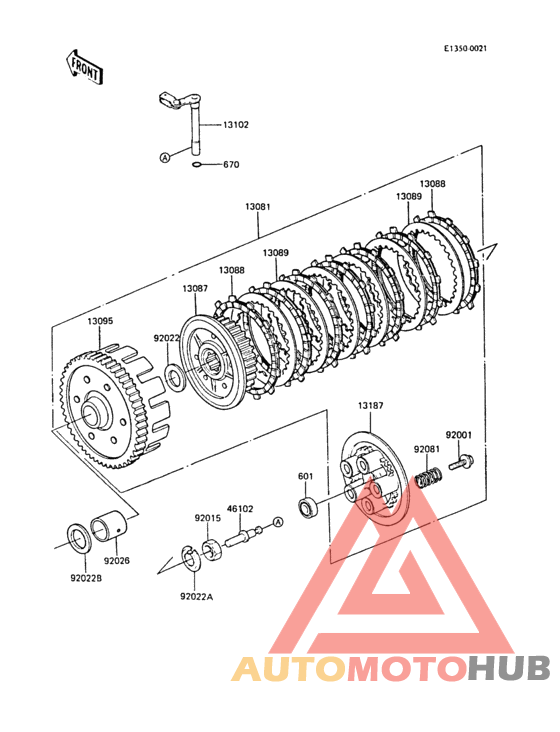 E1350-0021

FRONT

13102
A
670
13081
13088
13089
13089
13088
13087
13095
92022
13187
92001
92081
601
46102
92015
A
92026
92022B
92022A

AUTOMOTOHUB