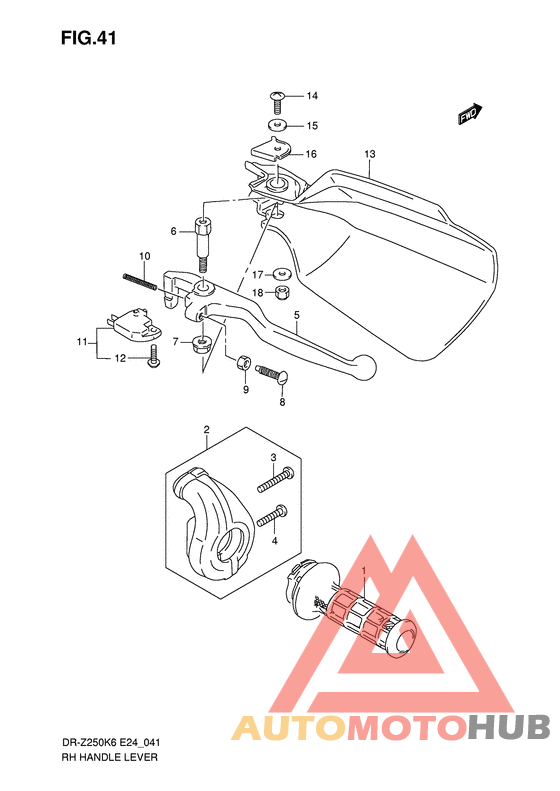 FIG.41

FWD

14
15
16
13
6
10
17
18
5
11
7
12
9
8
2
3
4
1

AUTOMOTOHUB

DR-Z250K6 E24_041
RH HANDLE LEVER