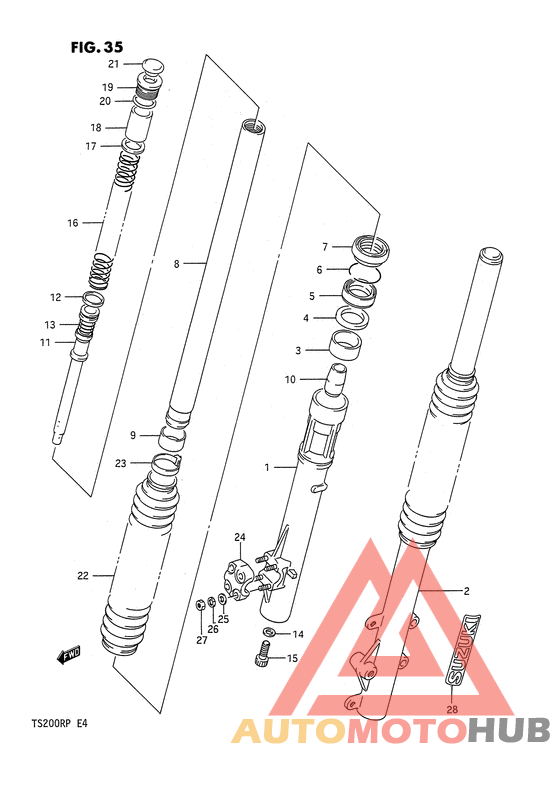 FIG. 35

21
19
20
18
17
16
12
13
11
8
9
23
22
7
6
5
4
3
10
1
24
25
26
27
14
15
2
SUZUKI
28
FWD

TS200RP E4

AUTOMOTOHUB