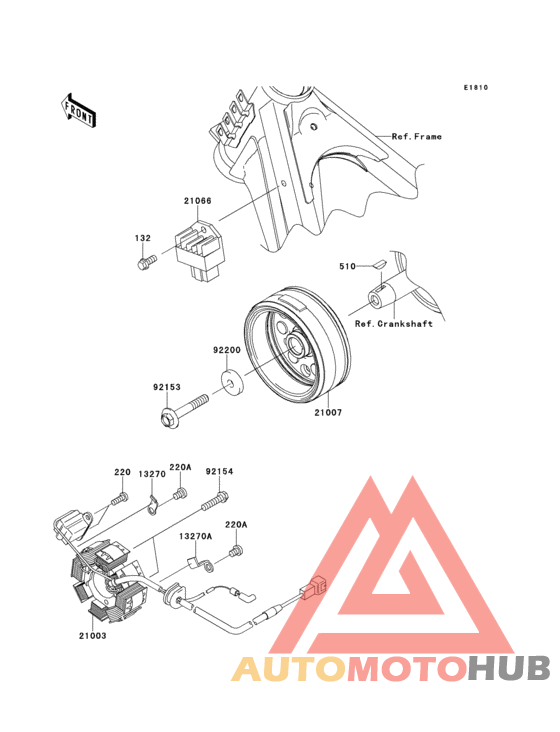 E1810

FRONT

Ref. Frame

21066

132

510

Ref. Crankshaft

92200

92153

21007

220
13270
220A
92154

13270A
220A

21003

AUTOMOTOHUB