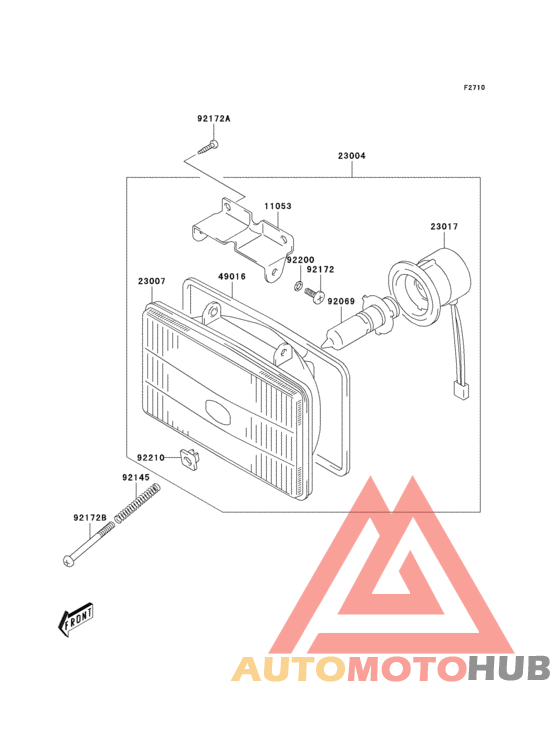 F2710

92172A

23004

11053

23017

92200

92172

23007

49016

92069

92210

92145

92172B

FRONT

AUTOMOTOHUB