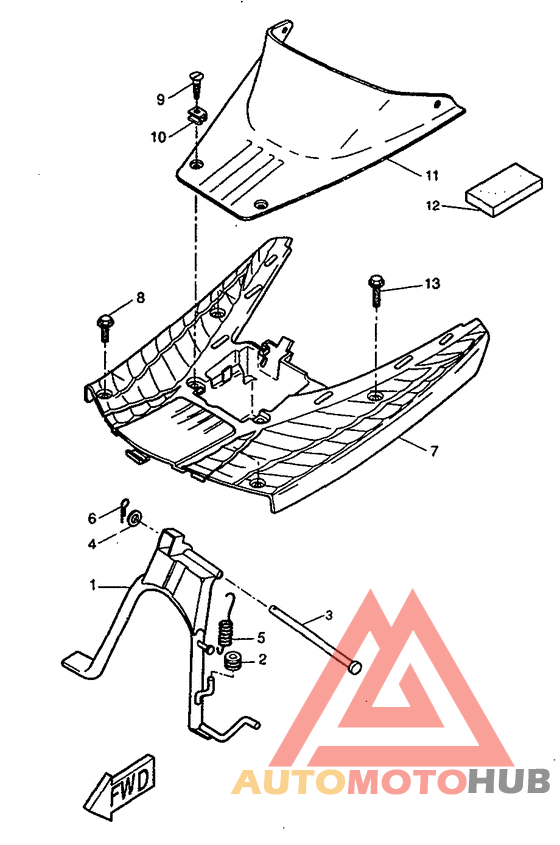 9
10
11
12
8
13
7
6
4
1
3
5
2
FWD
AUTOMOTOHUB