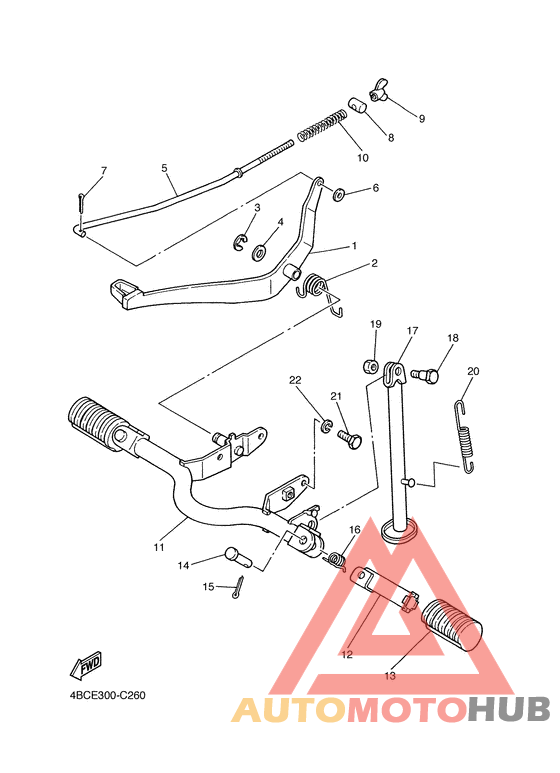 9
8
10
7
5
6
3
4
1
2
19
17
18
20
22
21
11
16
14
15
12
13
FWD
4BCE300-C260
AUTOMOTOHUB