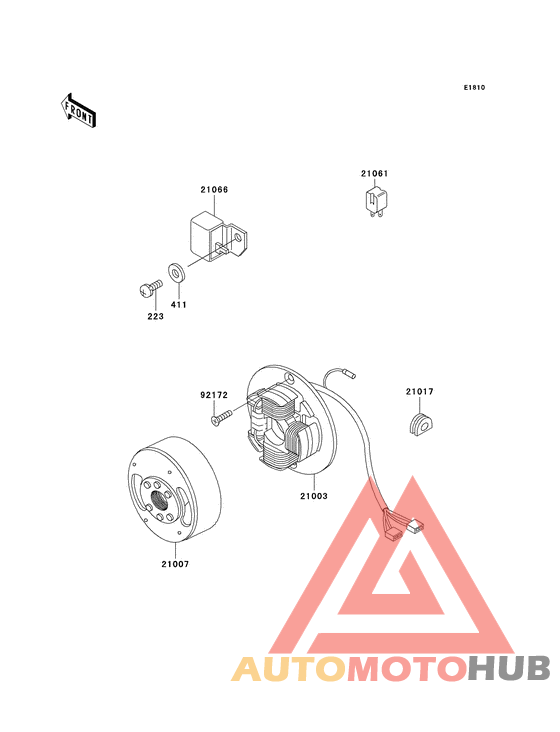 E1810

FRONT

21066

21061

223

411

92172

21017

21003

21007

AUTOMOTOHUB