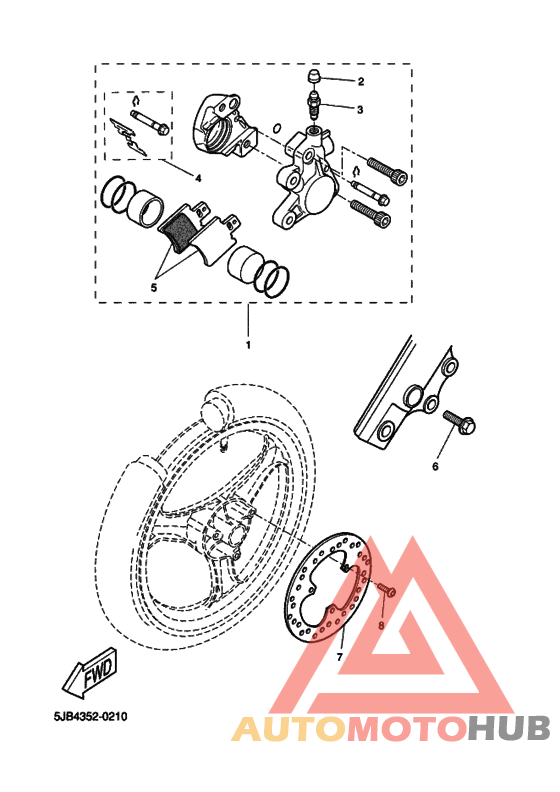 2
3
4
5
1
6
7
8
FWD
5JB4352-0210
AUTOMOTOHUB