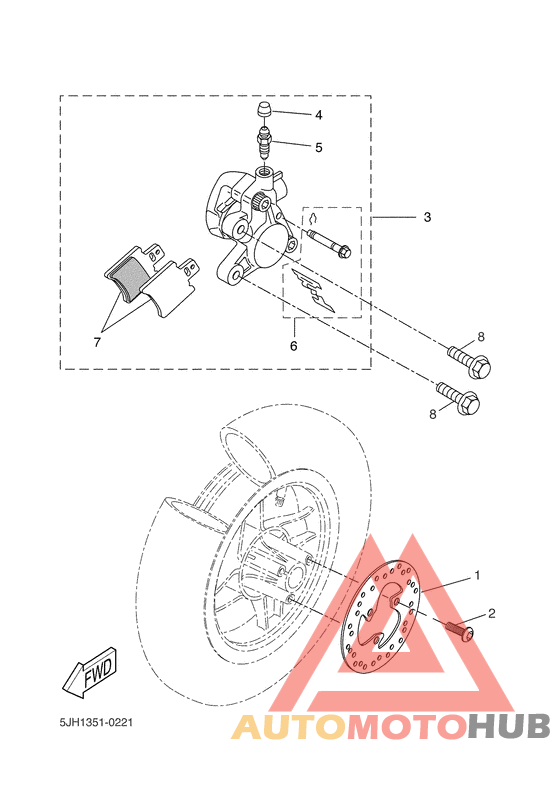 4
5
3
7
6
8
8
1
2
FWD
5JH1351-0221
AUTOMOTOHUB