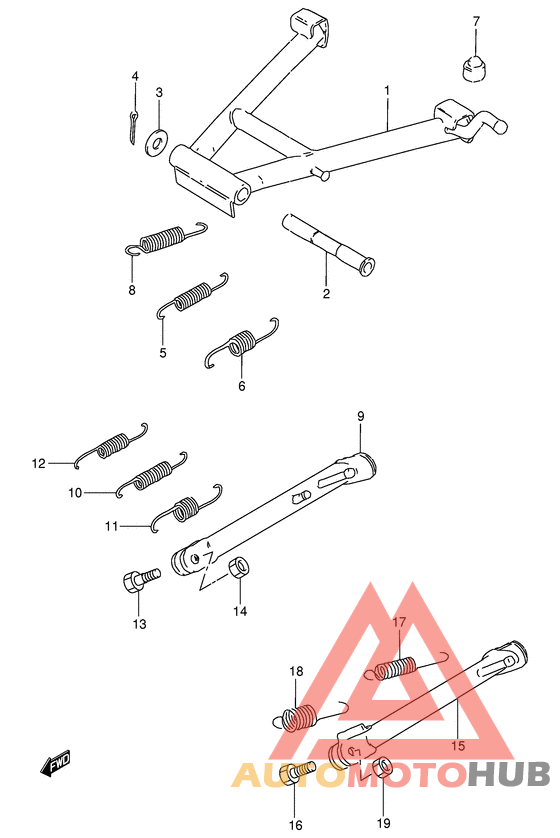 7
4
3
1
8
2
5
6
9
12
10
11
13
14
17
18
15
FWD
AUTOMOTOHUB
16
19