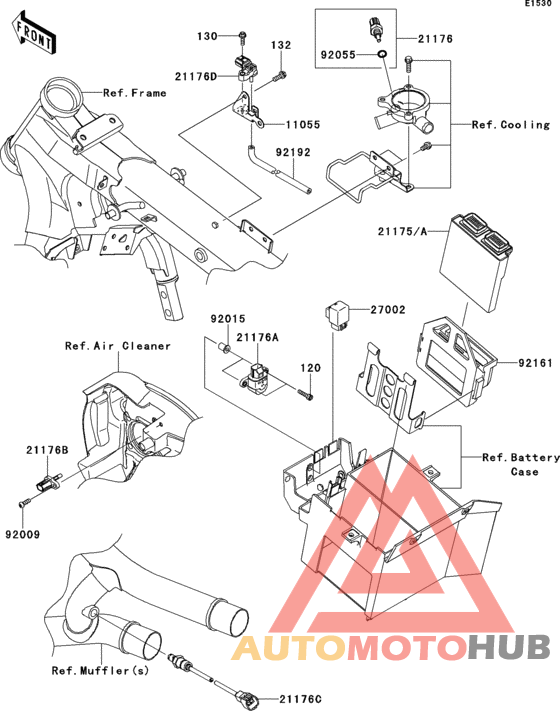 E1530

FRONT

130
132
21176D
Ref.Frame
11055
92192
21176
92055
Ref.Cooling
21175/A
27002
92015
21176A
120
92161
Ref.Air Cleaner
21176B
92009
Ref.Battery Case
Ref.Muffler(s)
21176C

AUTOMOTOHUB