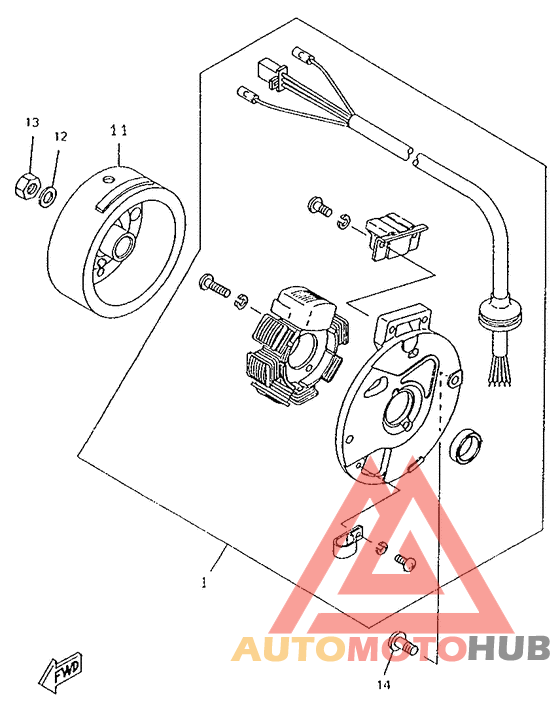 13
12
11
1
14
FWD
AUTOMOTOHUB