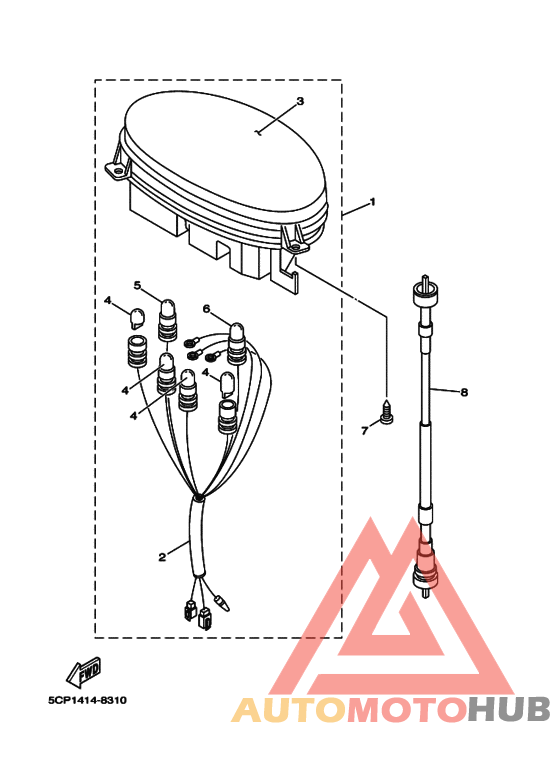 3
1
5
4
6
4
4
4
8
7
2
FWD
5CP1414-8310
AUTOMOTOHUB