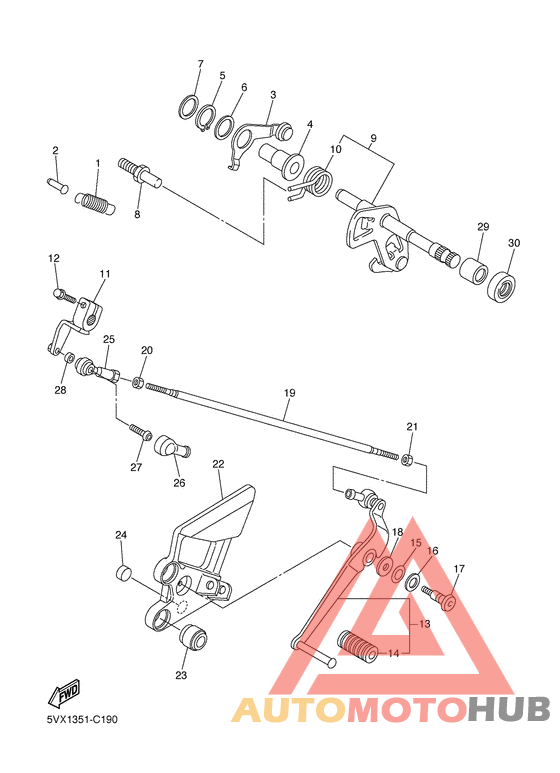 7
5
6
3
4
9
10
2
1
8
29
30
12
11
25
20
28
19
21
27
26
22
18
15
16
17
24
13
14
23
FWD
5VX1351-C190
AUTOMOTOHUB