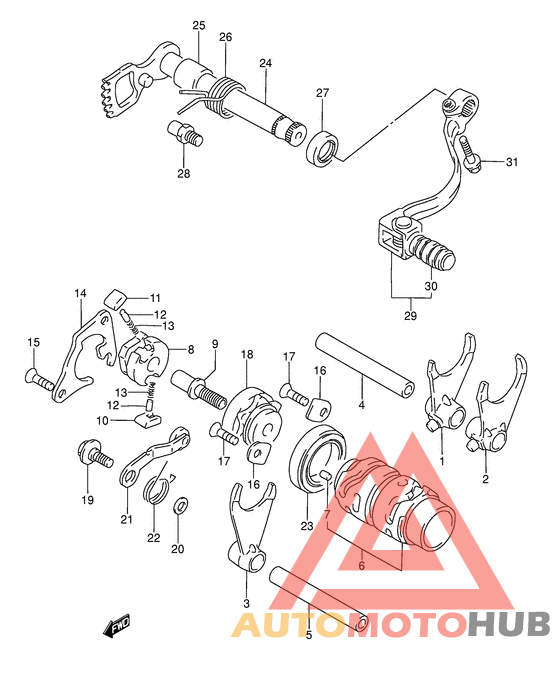 25
26
24
27
28
31
30
29
14
11
12
13
8
15
9
18
17
16
4
13
12
10
17
16
1
2
19
21
22
20
23
7
6
3
5
FWD
AUTOMOTOHUB