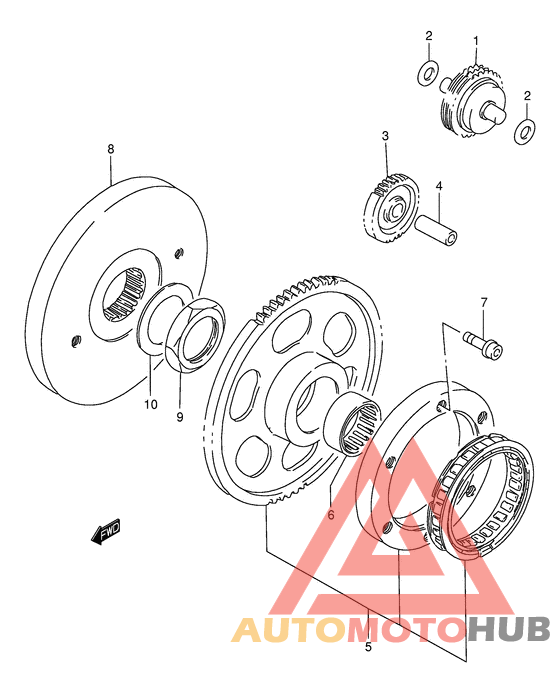 2
1
2
3
4
8
7
10
9
6
FWD
AUTOMOTOHUB
5