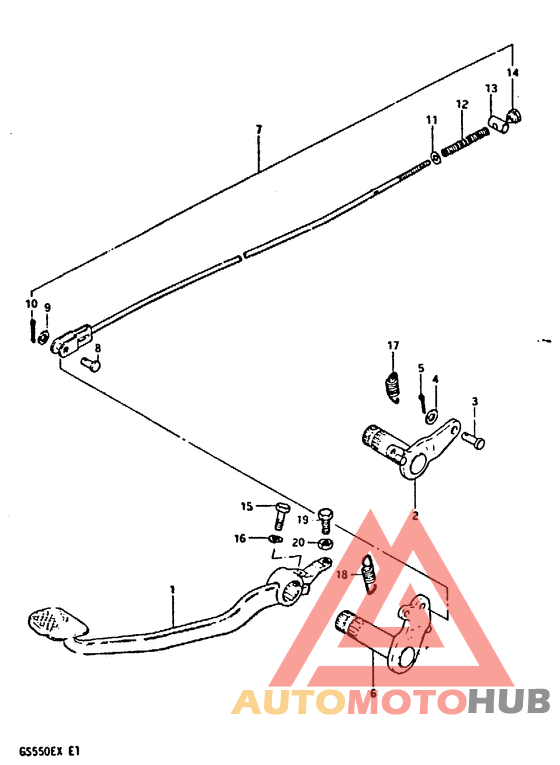 14
13
12
11
7
10
9
8
17
5
4
3
2
15
19
16
20
18
1
6
AUTOMOTOHUB
GS550EX E1