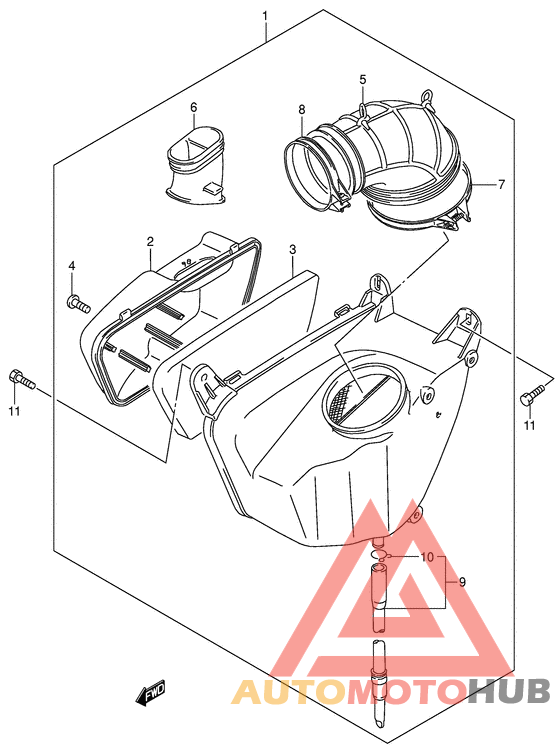 1
5
6
8
7
2
3
4
11
11
10
9
FWD
AUTOMOTOHUB