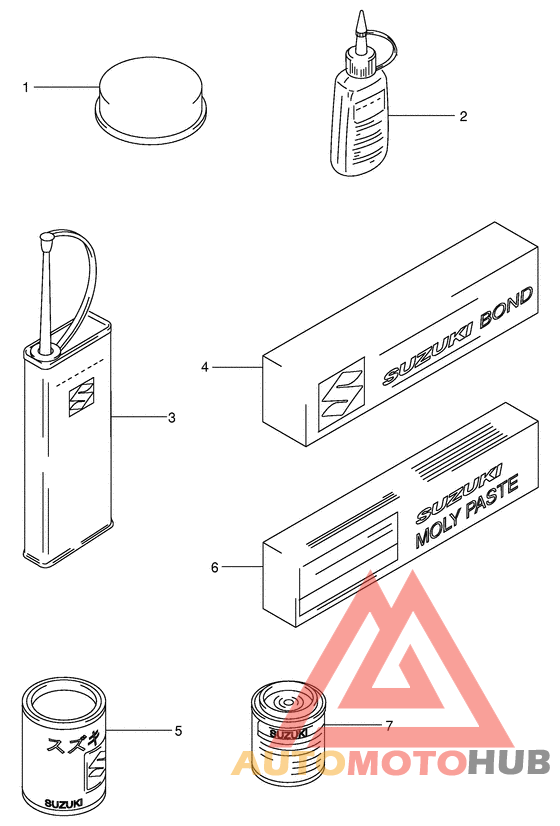 1

2

3

4

SUZUKI BOND

SUZUKI
MOLY PASTE

6

スズキ
SUZUKI

5

SUZUKI

7

AUTOMOTOHUB