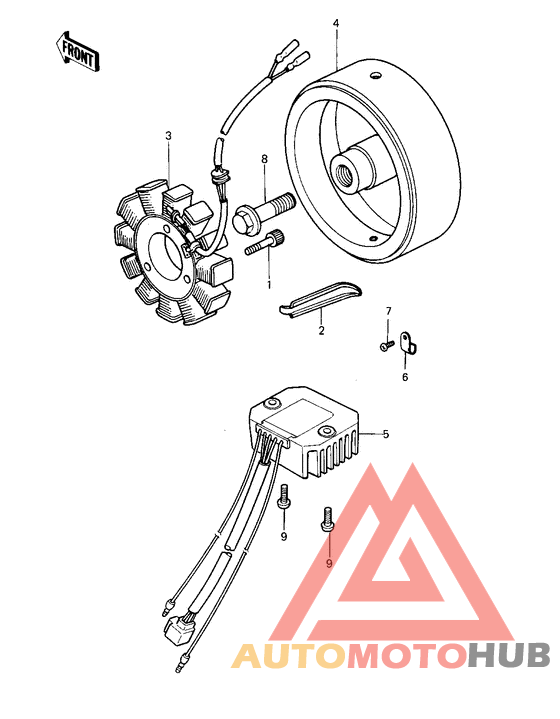 FRONT

4

3

8

1

2

7

6

5

9

9

AUTOMOTOHUB