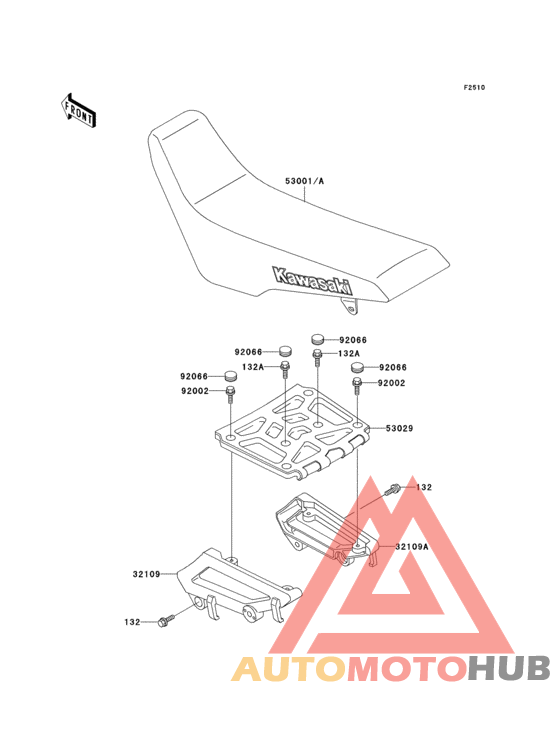 F2510

FRONT

53001/A

Kawasaki

92066
92066
132A
132A
92066
92066
92002
92002
53029
132
32109A
32109
132

AUTOMOTOHUB