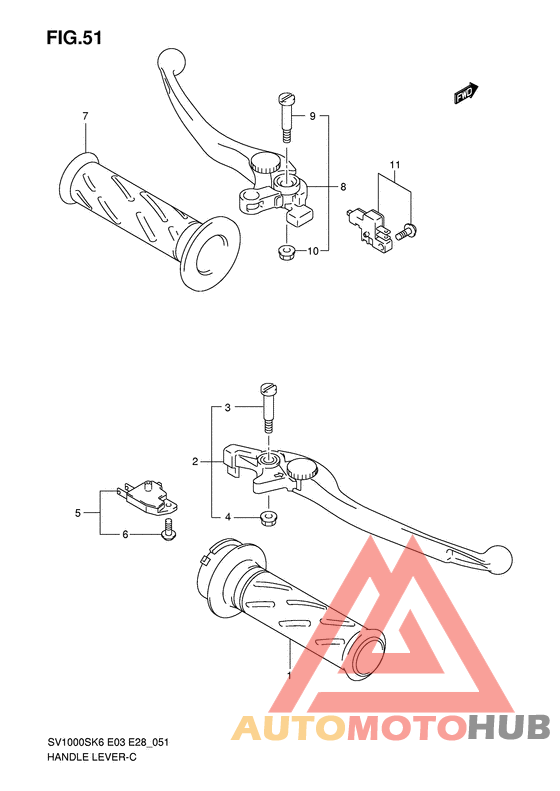 FIG.51

FWD

7

9

8

10

11

3

2

4

5

6

1

SV1000SK6 E03 E28_051
HANDLE LEVER-C

AUTOMOTOHUB