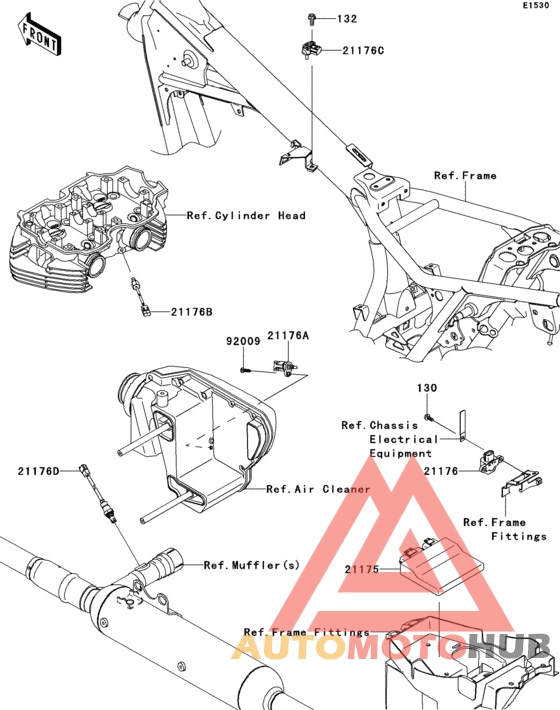 E1530

FRONT

132

21176C

Ref.Frame

Ref.Cylinder Head

21176B

92009

21176A

130

Ref.Chassis Electrical Equipment

21176

21176D

Ref.Air Cleaner

Ref.Frame Fittings

Ref.Muffler(s)

21175

Ref.Frame Fittings

AUTOMOTOHUB