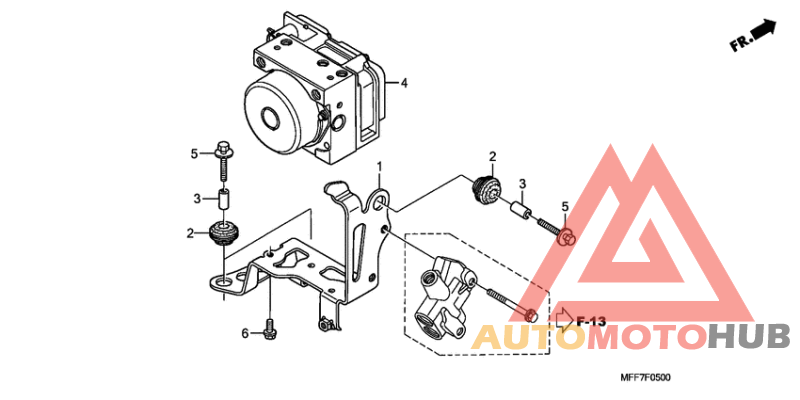 FR.

4

5

3

2

1

2

3

5

6

F-13

AUTOMOTOHUB

MFF7F0500