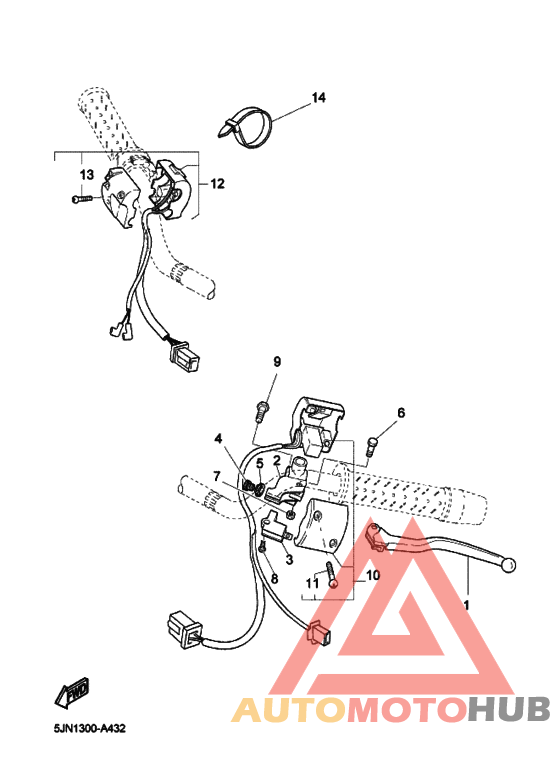 14

13

12

9

6

4

5

2

7

3

8

11

10

1

FWD

5JN1300-A432

AUTOMOTOHUB