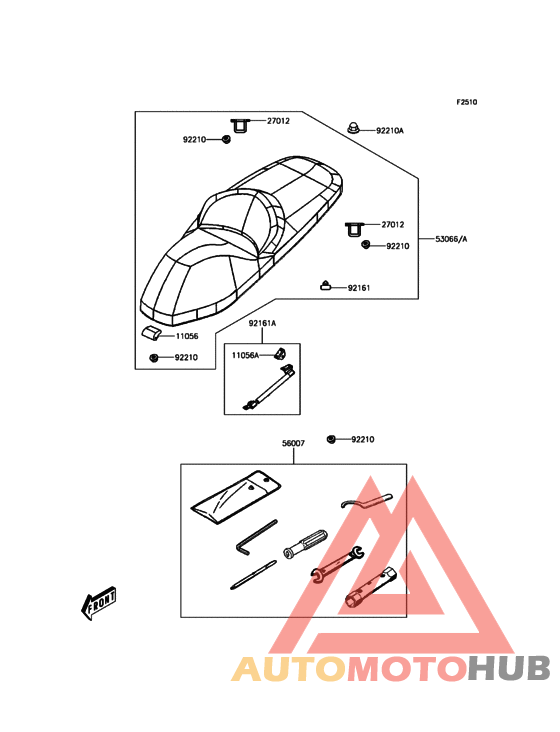 F2510

27012
92210
92210A
27012
92210
53066/A
92161
11056
92210
92161A
11056A
56007
92210
FRONT

AUTOMOTOHUB