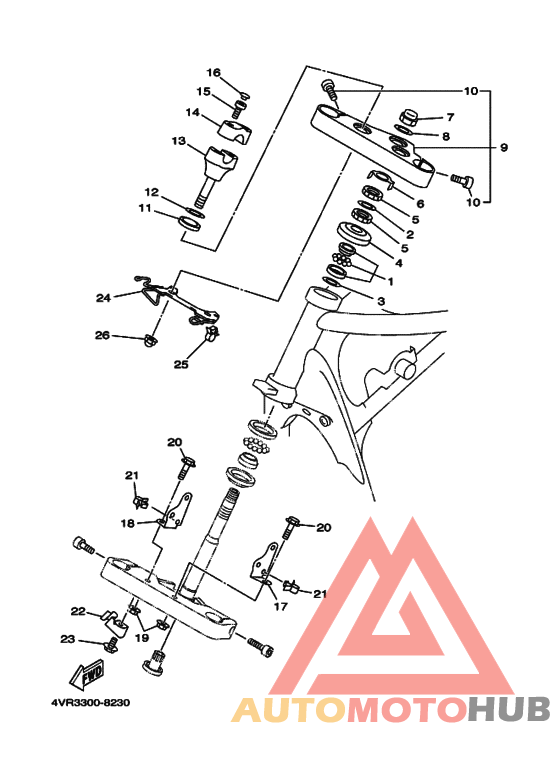 16
15
14
13
12
11
10
7
8
9
6
10
5
2
5
4
1
3
24
26
25
20
21
18
20
17
21
22
19
23
FWD
4VR3300-8230
AUTOMOTOHUB