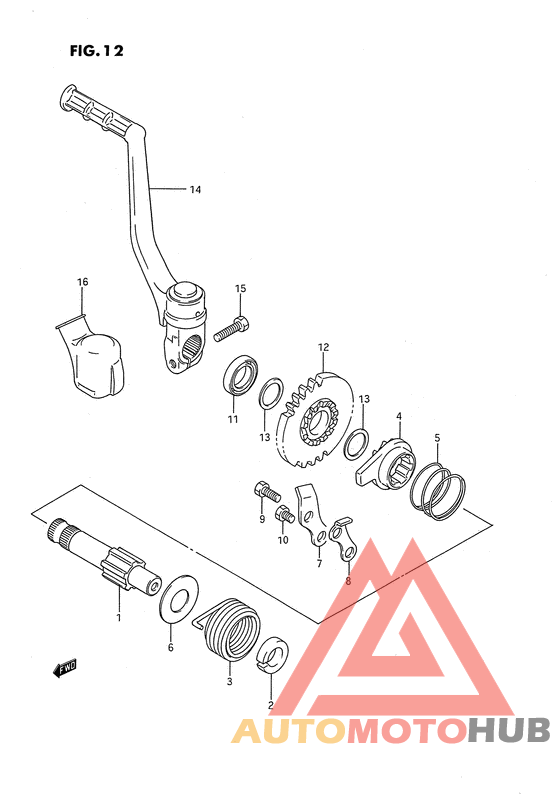 FIG. 12

14

16

15

12

11

13

13

4

5

9

10

7

8

1

6

3

2

FWD

AUTOMOTOHUB