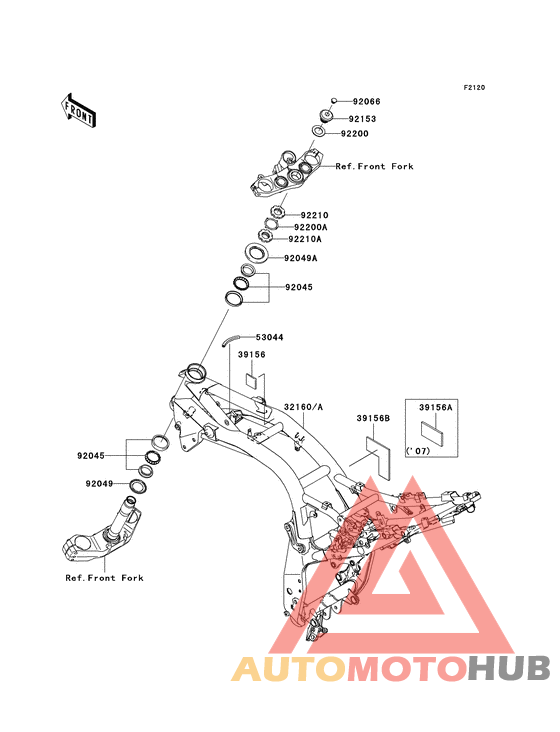 F2120

FRONT

92066
92153
92200
Ref.Front Fork
92210
92200A
92210A
92049A
92045
53044
39156
32160/A
39156B
39156A
('07)
92045
92049
Ref.Front Fork

AUTOMOTOHUB