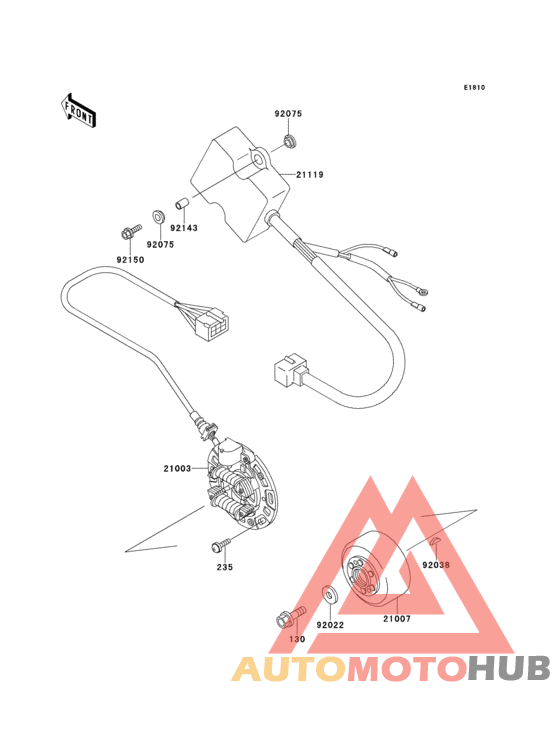 E1810

FRONT

92075

21119

92143

92075

92150

21003

235

92038

21007

92022

130

AUTOMOTOHUB