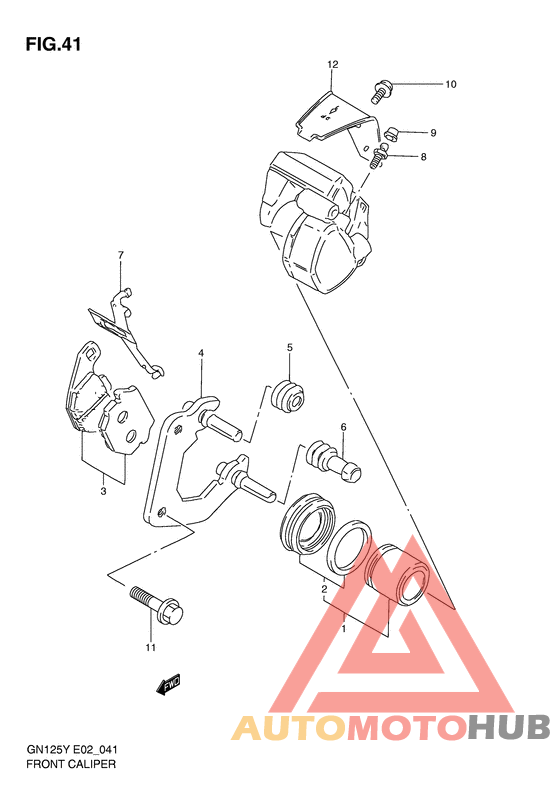 FIG.41

12
10
9
8
7
4
5
6
3
2
1
11

FWD

AUTOMOTOHUB

GN125Y E02_041
FRONT CALIPER