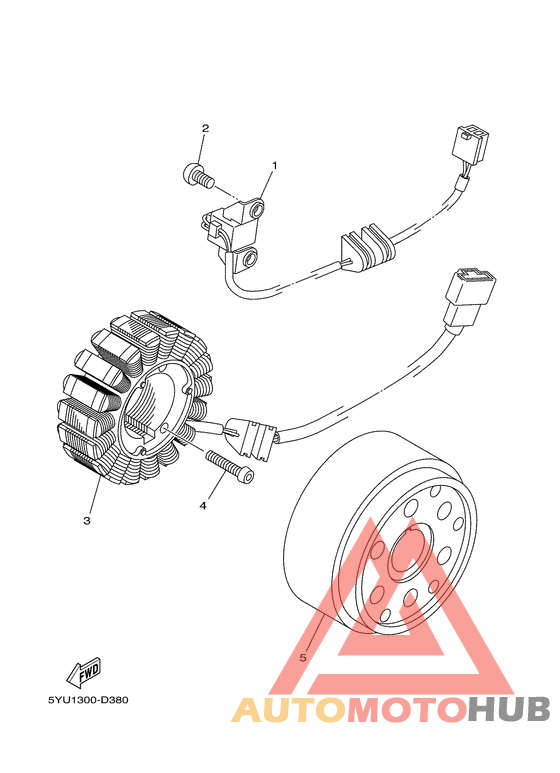 2
1
3
4
5
FWD
5YU1300-D380
AUTOMOTOHUB