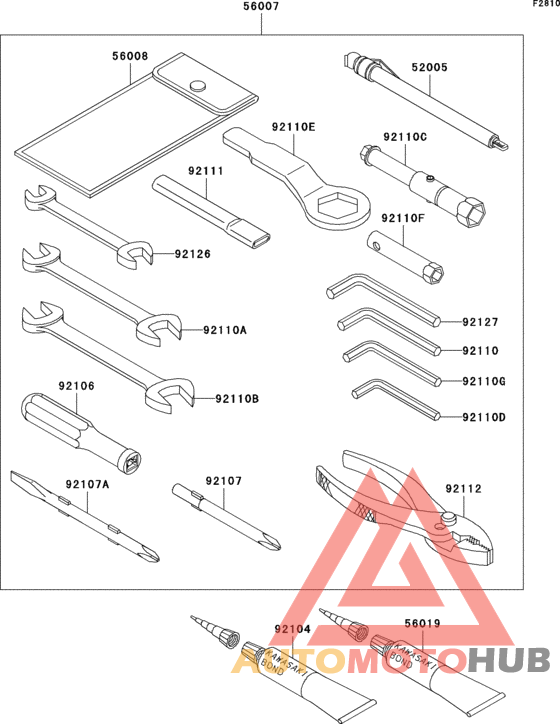 F2810

56007

56008

52005

92110E

92110C

92111

92110F

92126

92127

92110A

92110

92110G

92106

92110B

92110D

92107A

92107

92112

92104

56019

KAWASAKI BOND

KAWASAKI BOND

AUTOMOTOHUB