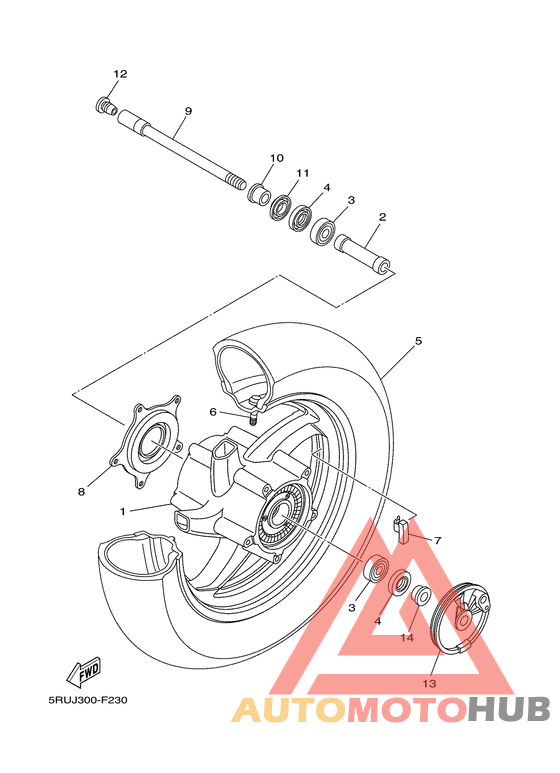 12
9
10
11
4
3
2
5
6
8
1
7
3
4
14
13
FWD
5RUJ300-F230
AUTOMOTOHUB